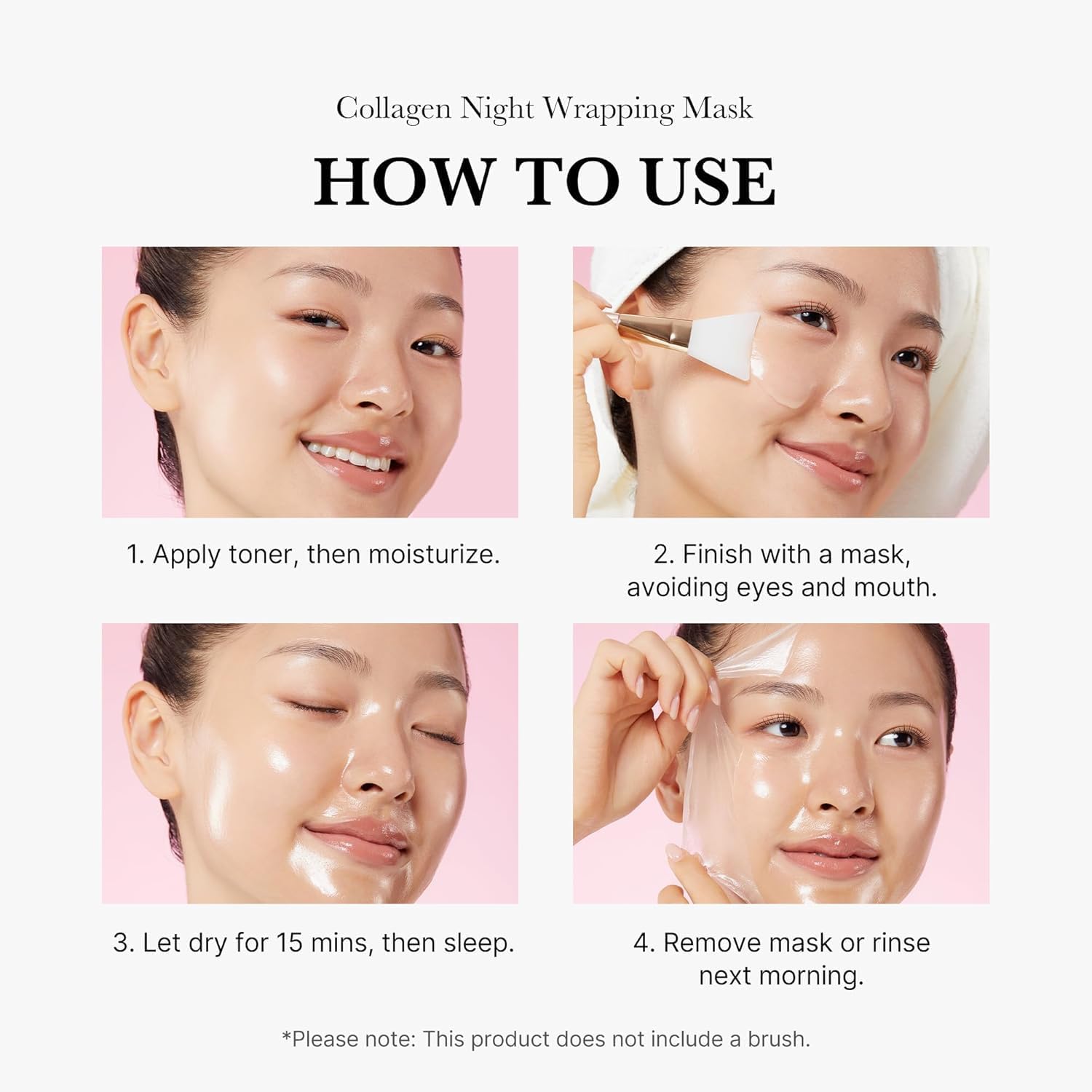 Collagen Night Wrapping Mask

HOW TO USE

1. Apply toner, then moisturize.

2. Finish with a mask, avoiding eyes and mouth.

3. Let dry for 15 mins, then sleep.

4. Remove mask or rinse next morning.

*Please note: This product does not include a brush.